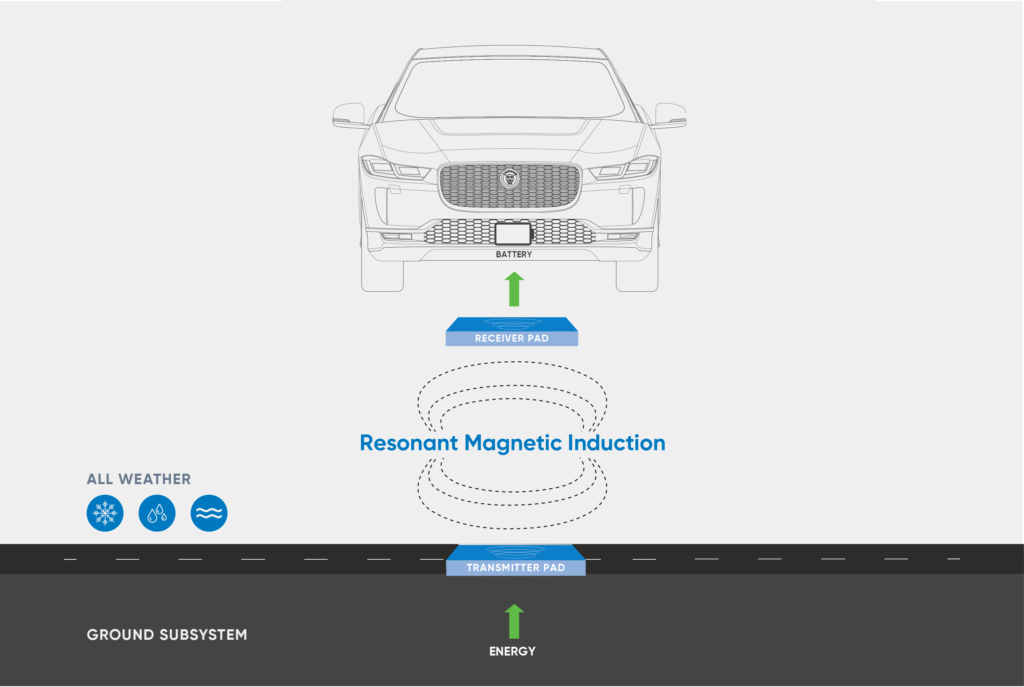 BATTERY

RECEIVER PAD

Resonant Magnetic Induction

ALL WEATHER

TRANSMITTER PAD

GROUND SUBSYSTEM

ENERGY